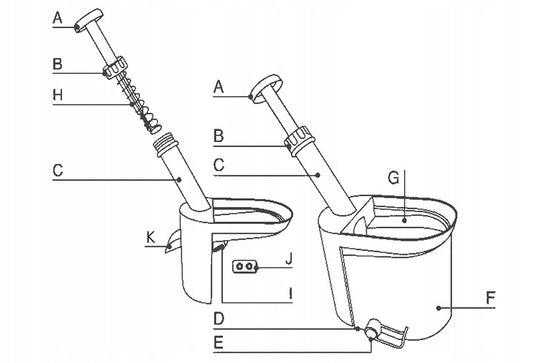 A
B
H
C
K
J
I
A
B
C
G
F
D
E