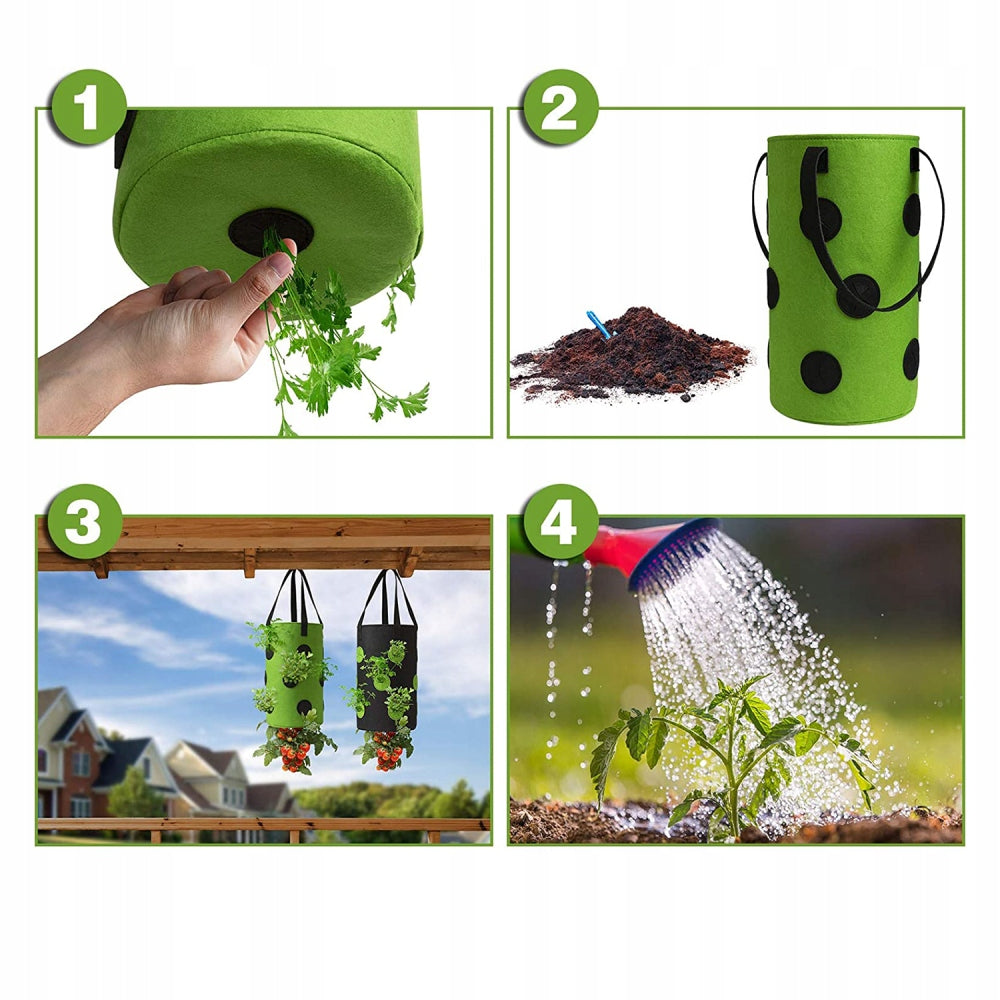 1

2

3

4