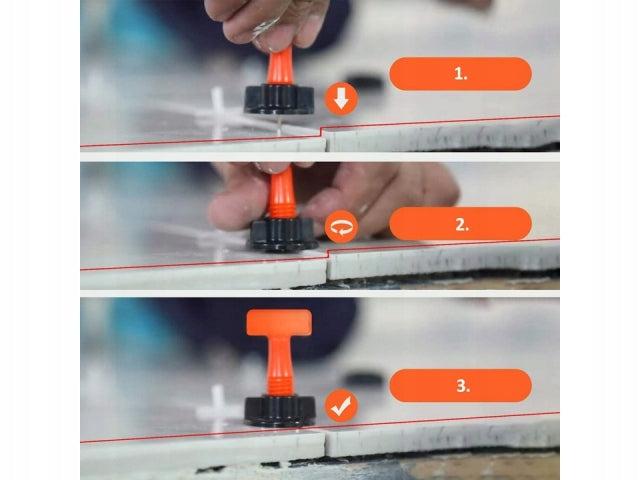 1.

2.

3.