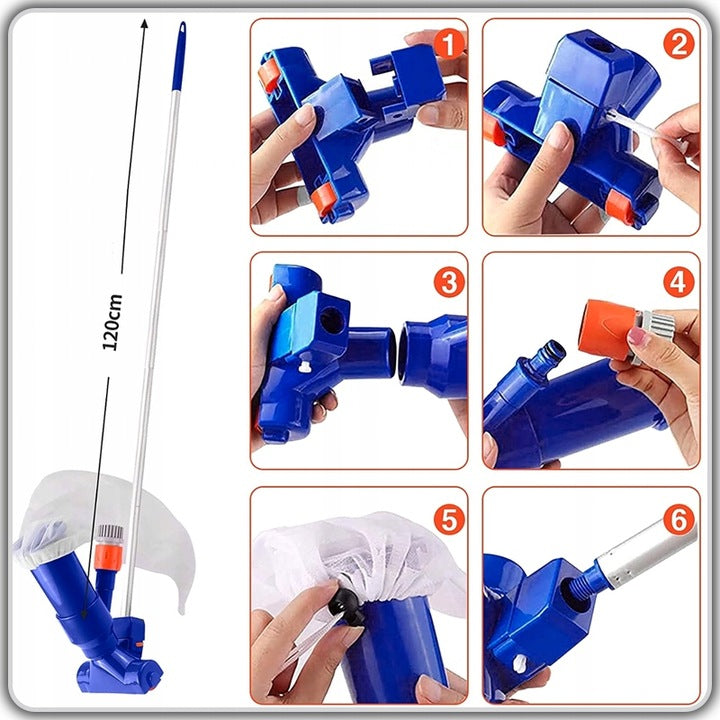 120cm

1

2

3

4

5

6