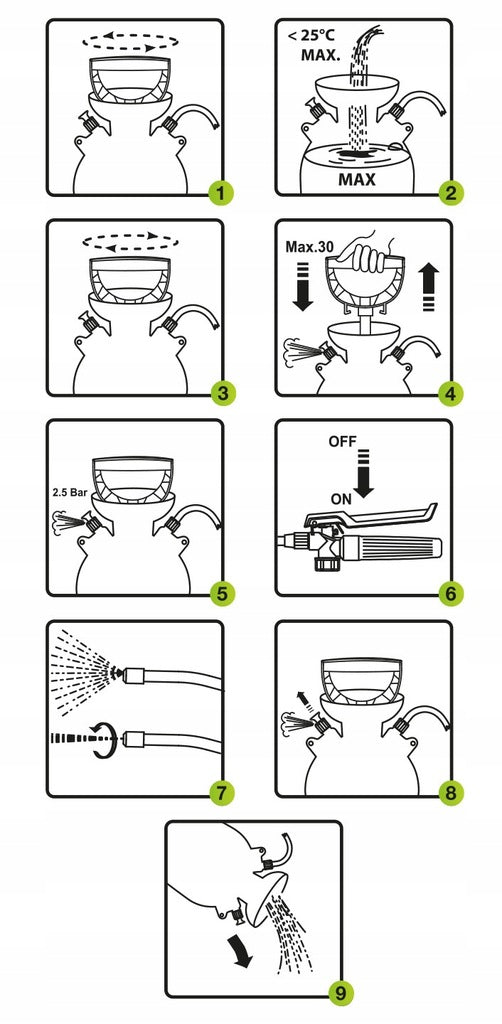 1

< 25°C MAX.

MAX

2

3

Max.30

4

2.5 Bar

5

OFF

ON

6

7

8

9