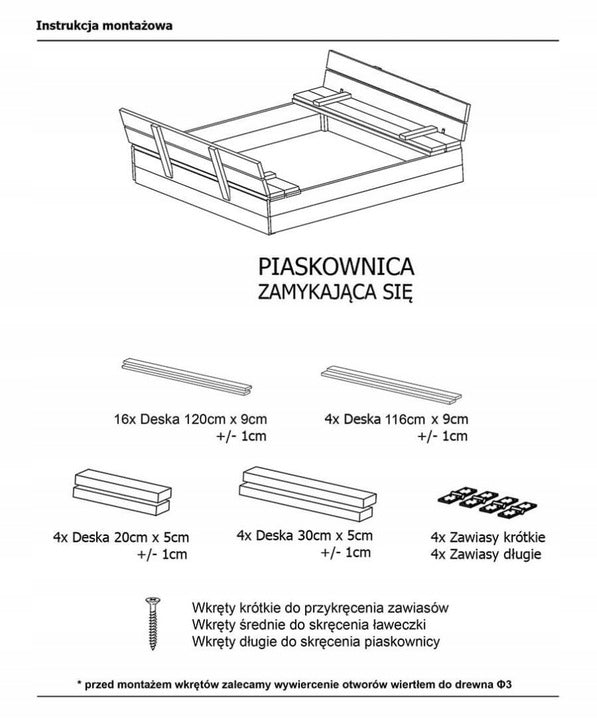 Instrukcja montażowa

PIASKOWNICA
ZAMYKAJĄCA SIĘ

16x Deska 120cm x 9cm
+/- 1cm

4x Deska 116cm x 9cm
+/- 1cm

4x Deska 20cm x 5cm
+/- 1cm

4x Deska 30cm x 5cm
+/- 1cm

4x Zawiasy krótkie
4x Zawiasy długie

Wkręty krótkie do przykręcenia zawiasów
Wkręty średnie do skręcenia ławeczki
Wkręty długie do skręcenia piaskownicy

* przed montażem wkrętów zalecamy wywiercenie otworów wiertłem do drewna Φ3