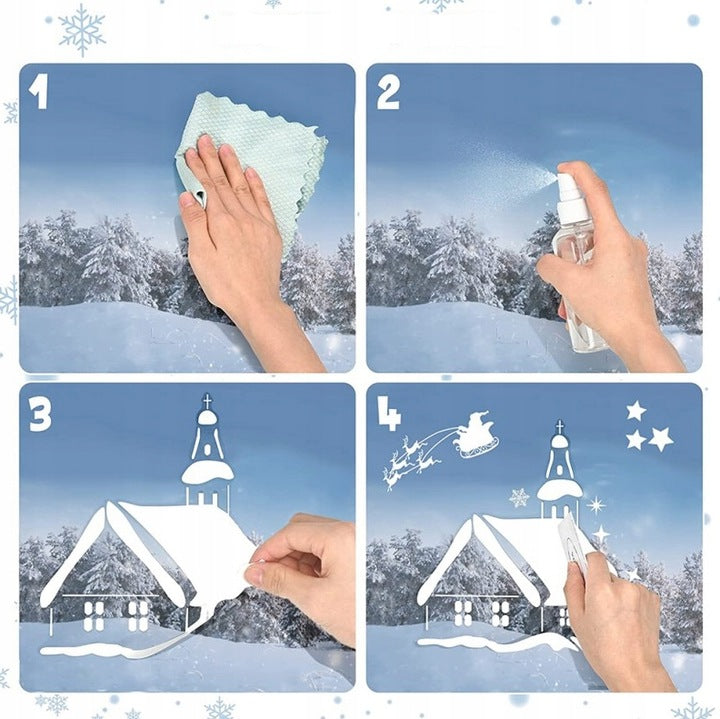 1

2

3

4