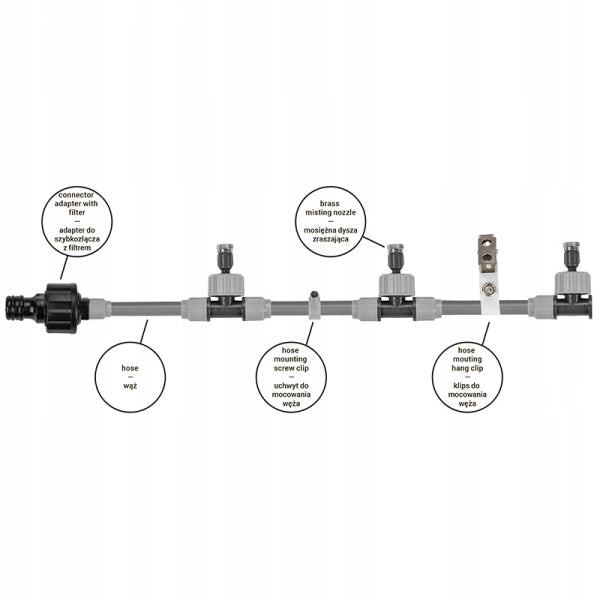 connector adapter with filter
—
adapter do szybkozłącza z filtrem

brass misting nozzle
—
mosiężna dysza zraszająca

hose
—
wąż

hose mounting screw clip
—
uchwyt do mocowania węża

hose mouting hang clip
—
klips do mocowania węża