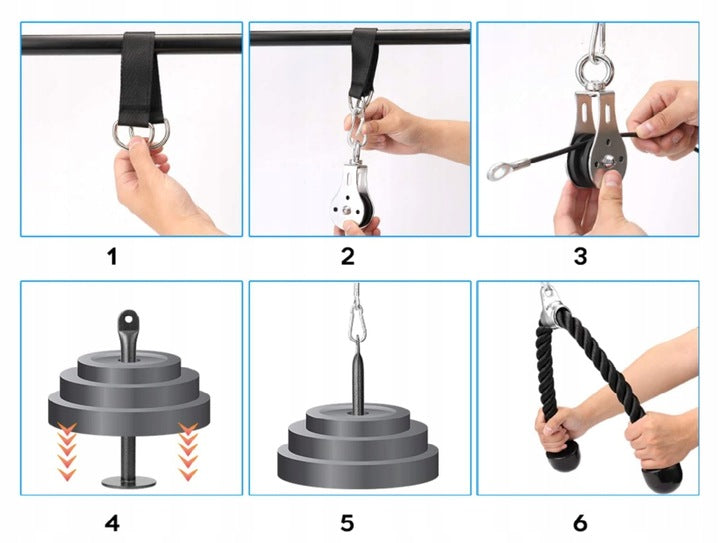 1

2

3

4

5

6