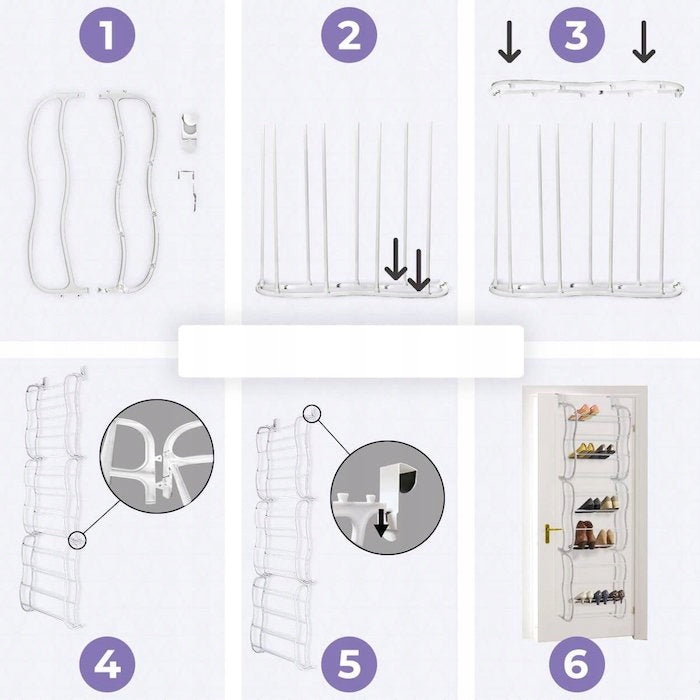 1

2

3

4

5

6