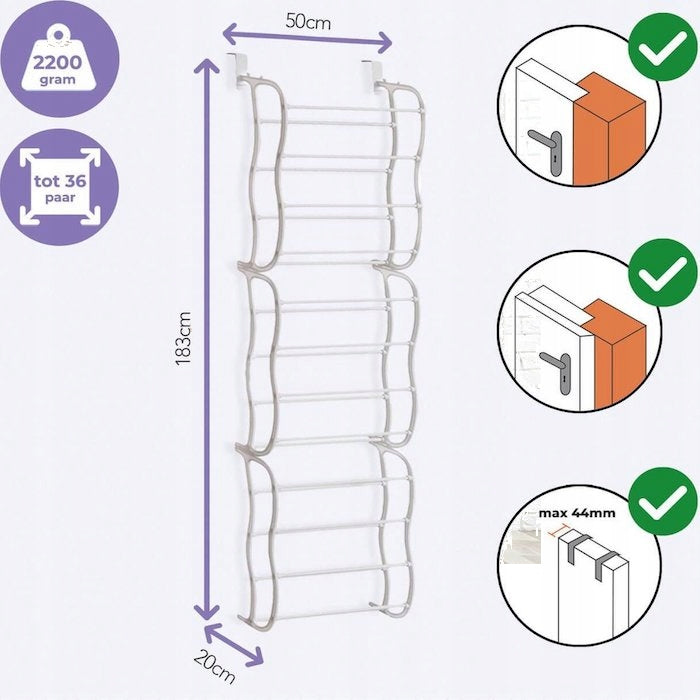 2200 gram

tot 36 paar

50cm

183cm

20cm

max 44mm