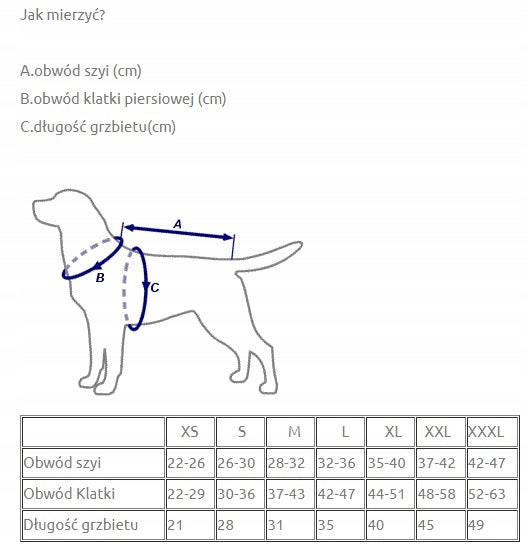 Jak mierzyć?

A.obwód szyi (cm)
B.obwód klatki piersiowej (cm)
C.długość grzbietu(cm)

A
B
C

| | XS | S | M | L | XL | XXL | XXXL |
|---|---|---|---|---|---|---|---|
| Obwód szyi | 22-26 | 26-30 | 28-32 | 32-36 | 35-40 | 37-42 | 42-47 |
| Obwód Klatki | 22-29 | 30-36 | 37-43 | 42-47 | 44-51 | 48-58 | 52-63 |
| Długość grzbietu | 21 | 28 | 31 | 35 | 40 | 45 | 49 |