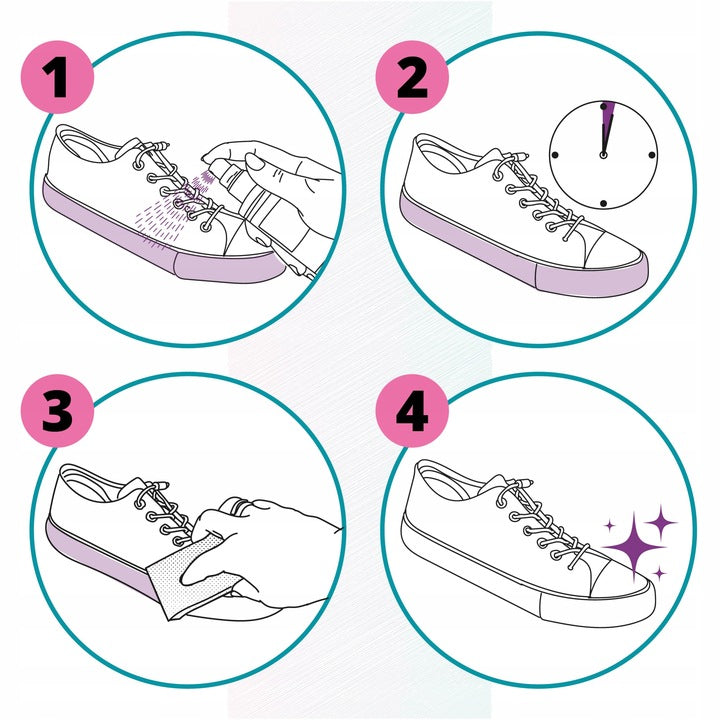 1

2

3

4