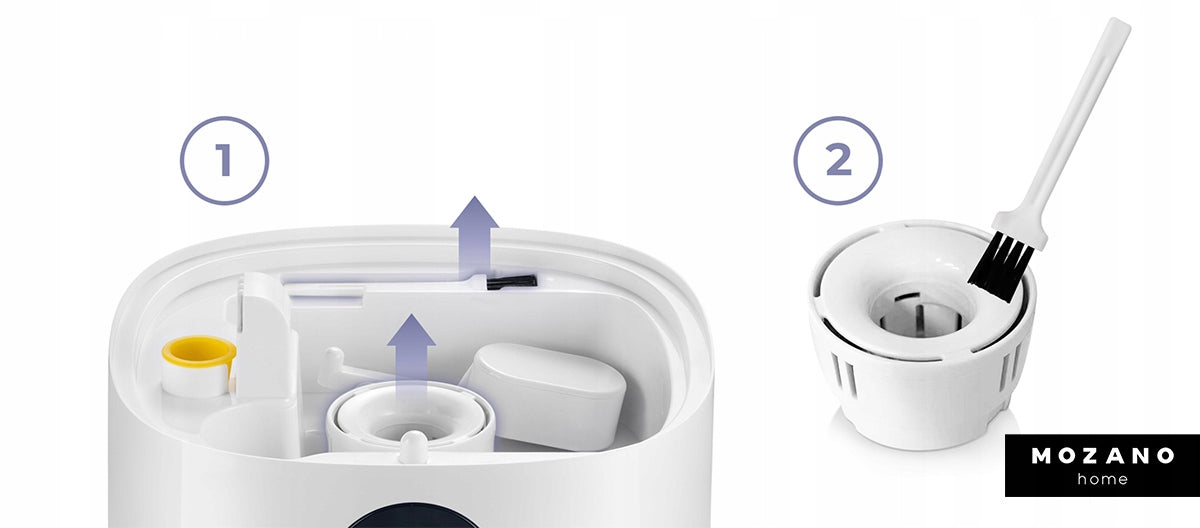 1

2

MOZANO
home