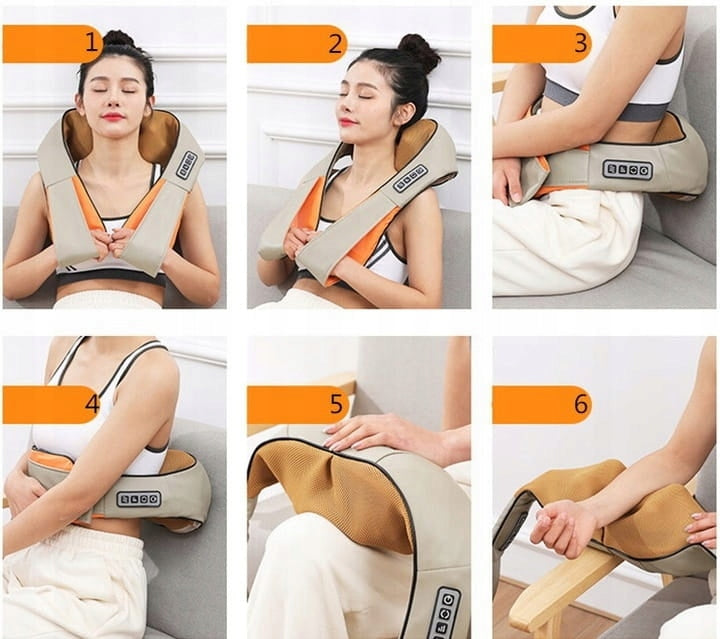 1

2

3

4

5

6