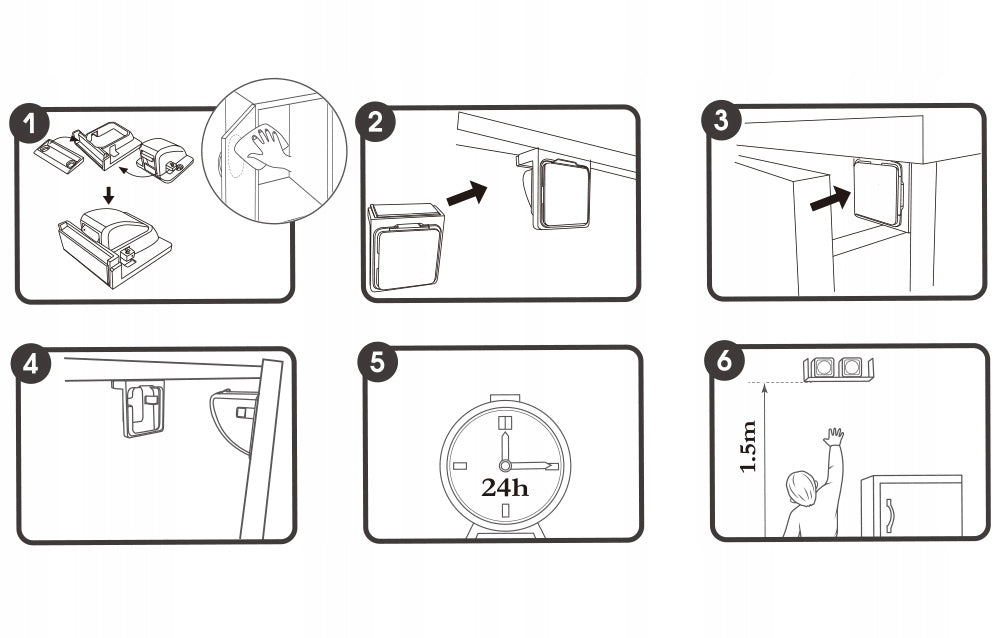 1

2

3

4

5

24h

6

1.5m