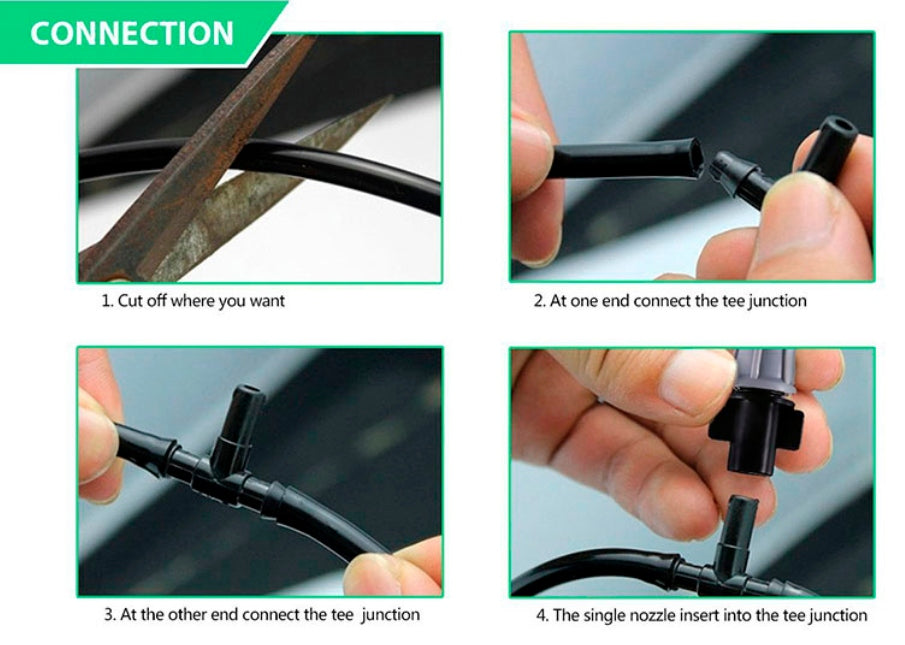 CONNECTION

1. Cut off where you want

2. At one end connect the tee junction

3. At the other end connect the tee junction

4. The single nozzle insert into the tee junction